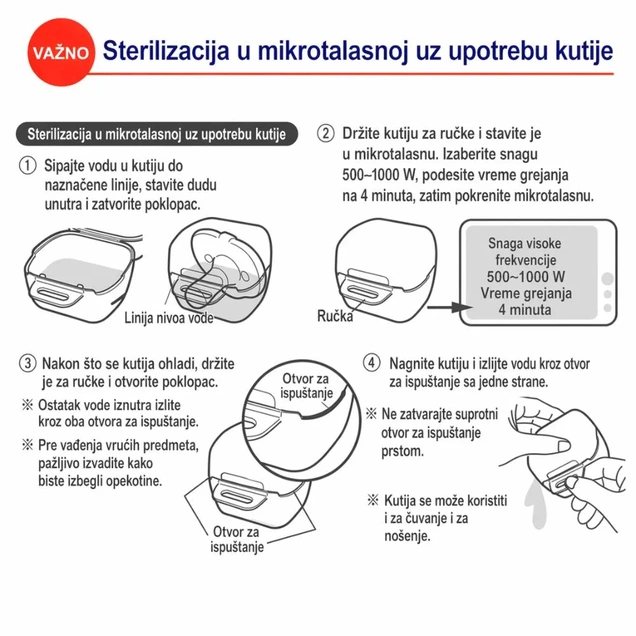 VAŽNO Sterilizacija u mikrotalasnoj uz upotrebu kutije

Sterilizacija u mikrotalasnoj uz upotrebu kutije

① Sipajte vodu u kutiju do naznačene linije, stavite dudu unutra i zatvorite poklopac.

Linija nivoa vode

② Držite kutiju za ručke i stavite je u mikrotalasnu. Izaberite snagu 500~1000 W, podesite vreme grejanja na 4 minuta, zatim pokrenite mikrotalasnu.

Ručka

Snaga visoke frekvencije 500~1000 W Vreme grejanja 4 minuta

③ Nakon što se kutija ohladi, držite je za ručke i otvorite poklopac.

※ Ostatak vode iznutra izlite kroz oba otvora za ispuštanje.

※ Pre vađenja vrućih predmeta, pažljivo izvadite kako biste izbegli opekotine.

Otvor za ispuštanje

Otvor za ispuštanje

④ Nagnite kutiju i izlijte vodu kroz otvor za ispuštanje sa jedne strane.

※ Ne zatvarajte suprotni otvor za ispuštanje prstom.

※ Kutija se može koristiti i za čuvanje i za nošenje.