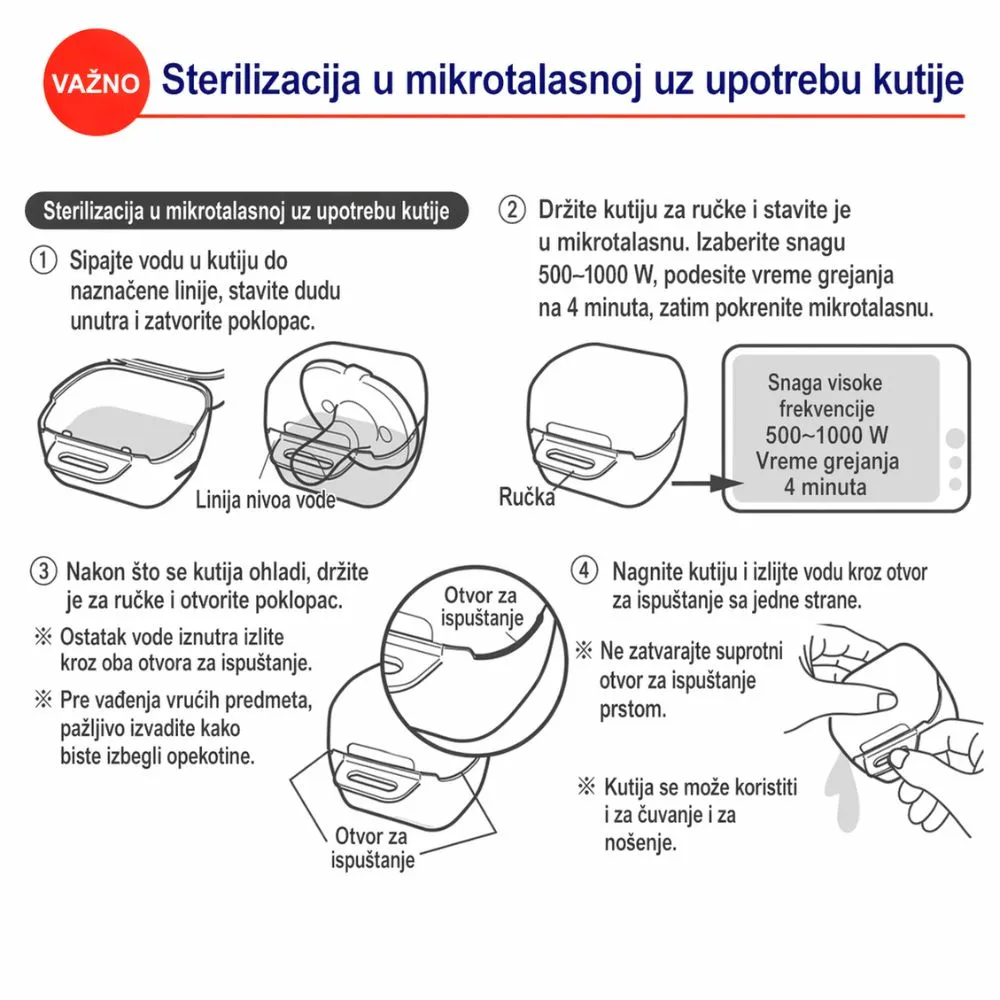 VAŽNO Sterilizacija u mikrotalasnoj uz upotrebu kutije

Sterilizacija u mikrotalasnoj uz upotrebu kutije

① Sipajte vodu u kutiju do naznačene linije, stavite dudu unutra i zatvorite poklopac.

Linija nivoa vode

② Držite kutiju za ručke i stavite je u mikrotalasnu. Izaberite snagu 500~1000 W, podesite vreme grejanja na 4 minuta, zatim pokrenite mikrotalasnu.

Ručka

Snaga visoke frekvencije 500~1000 W Vreme grejanja 4 minuta

③ Nakon što se kutija ohladi, držite je za ručke i otvorite poklopac.

※ Ostatak vode iznutra izlite kroz oba otvora za ispuštanje.

※ Pre vađenja vrućih predmeta, pažljivo izvadite kako biste izbegli opekotine.

Otvor za ispuštanje

Otvor za ispuštanje

④ Nagnite kutiju i izlijte vodu kroz otvor za ispuštanje sa jedne strane.

※ Ne zatvarajte suprotni otvor za ispuštanje prstom.

※ Kutija se može koristiti i za čuvanje i za nošenje.